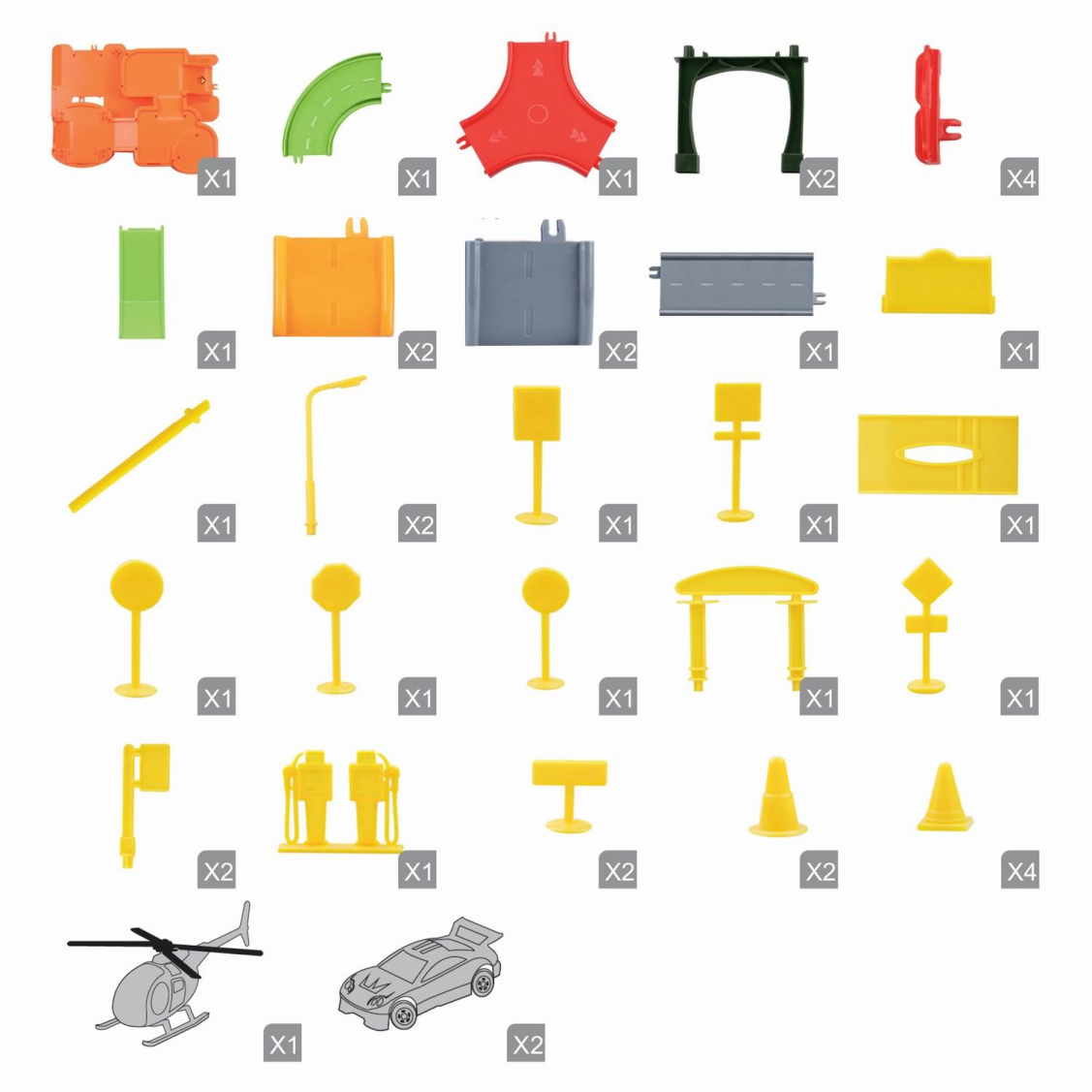 X1 X1 X1 X2 X4

X1 X2 X2 X1 X1

X1 X2 X1 X1 X1

X1 X1 X1 X1 X1

X2 X1 X2 X2 X4

X1 X2