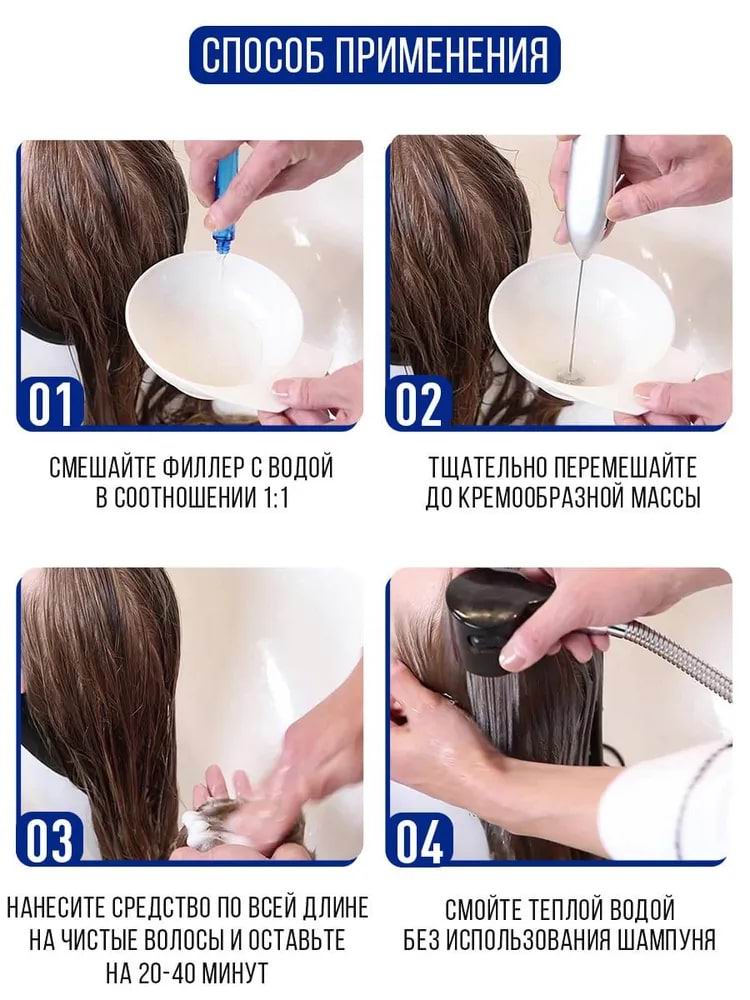 СПОСОБ ПРИМЕНЕНИЯ

01

СМЕШАЙТЕ ФИЛЛЕР С ВОДОЙ В СООТНОШЕНИИ 1:1

02

ТЩАТЕЛЬНО ПЕРЕМЕШАЙТЕ ДО КРЕМООБРАЗНОЙ МАССЫ

03

НАНЕСИТЕ СРЕДСТВО ПО ВСЕЙ ДЛИНЕ НА ЧИСТЫЕ ВОЛОСЫ И ОСТАВЬТЕ НА 20-40 МИНУТ

04

СМОЙТЕ ТЕПЛОЙ ВОДОЙ БЕЗ ИСПОЛЬЗОВАНИЯ ШАМПУНЯ