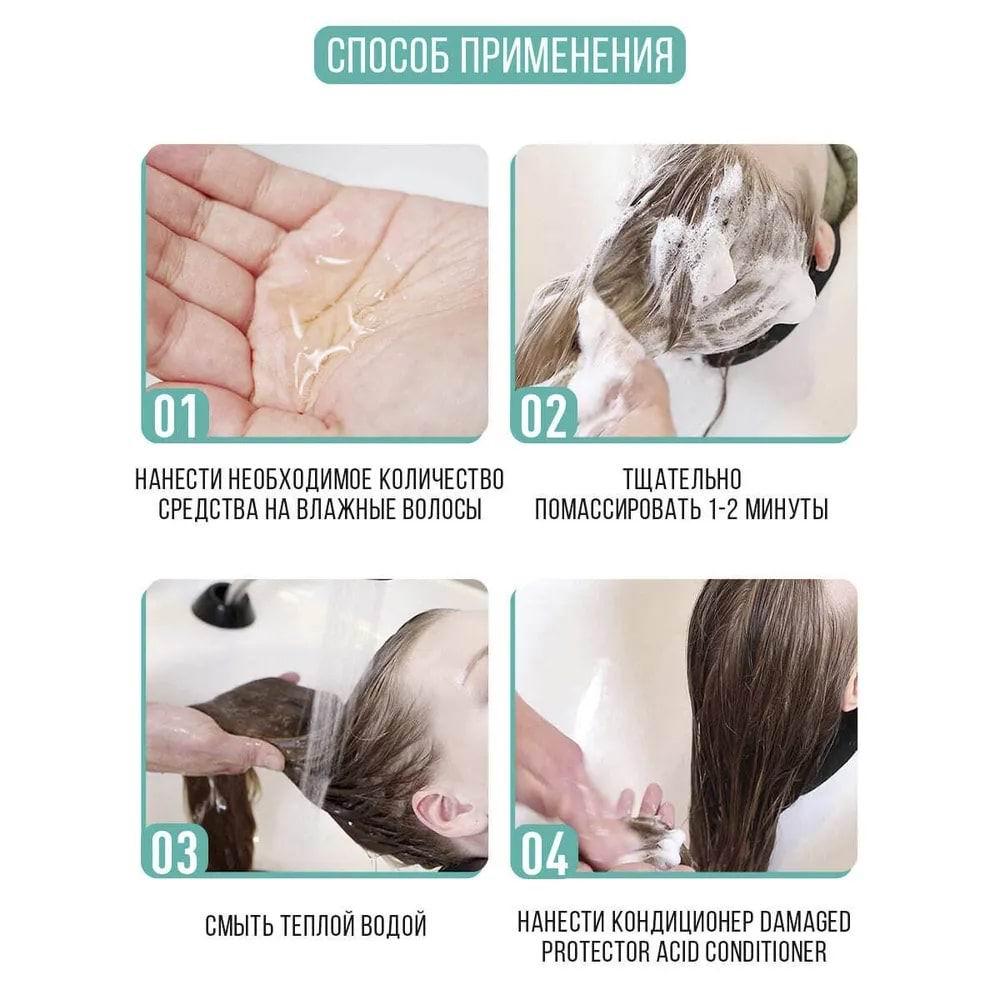 СПОСОБ ПРИМЕНЕНИЯ

01

НАНЕСТИ НЕОБХОДИМОЕ КОЛИЧЕСТВО СРЕДСТВА НА ВЛАЖНЫЕ ВОЛОСЫ

02

ТЩАТЕЛЬНО ПОМАССИРОВАТЬ 1-2 МИНУТЫ

03

СМЫТЬ ТЕПЛОЙ ВОДОЙ

04

НАНЕСТИ КОНДИЦИОНЕР DAMAGED PROTECTOR ACID CONDITIONER