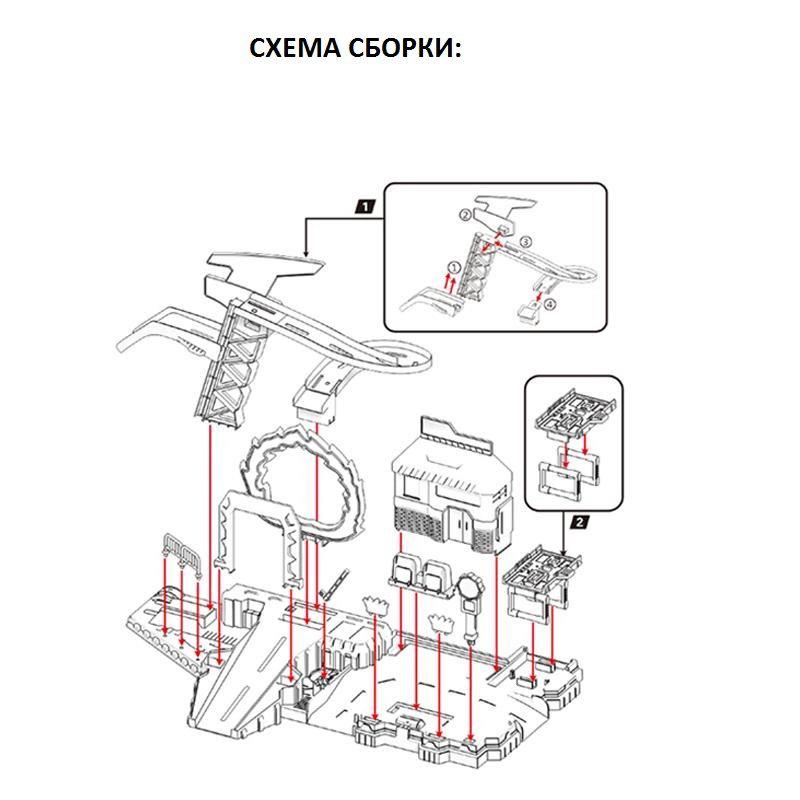 СХЕМА СБОРКИ:

1

2

3

1

4

2